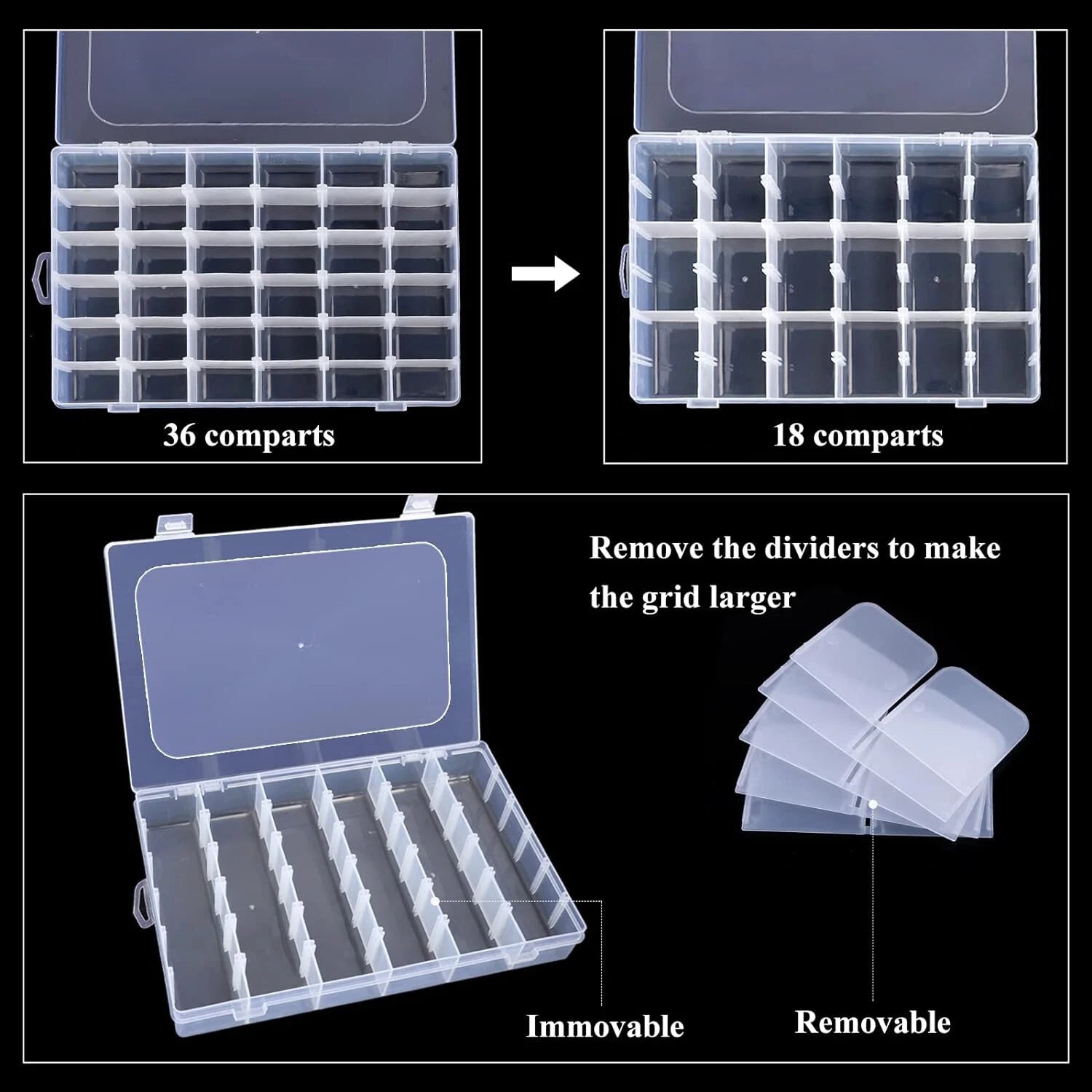 36 comparts

18 comparts

Remove the dividers to make the grid larger

Immovable

Removable